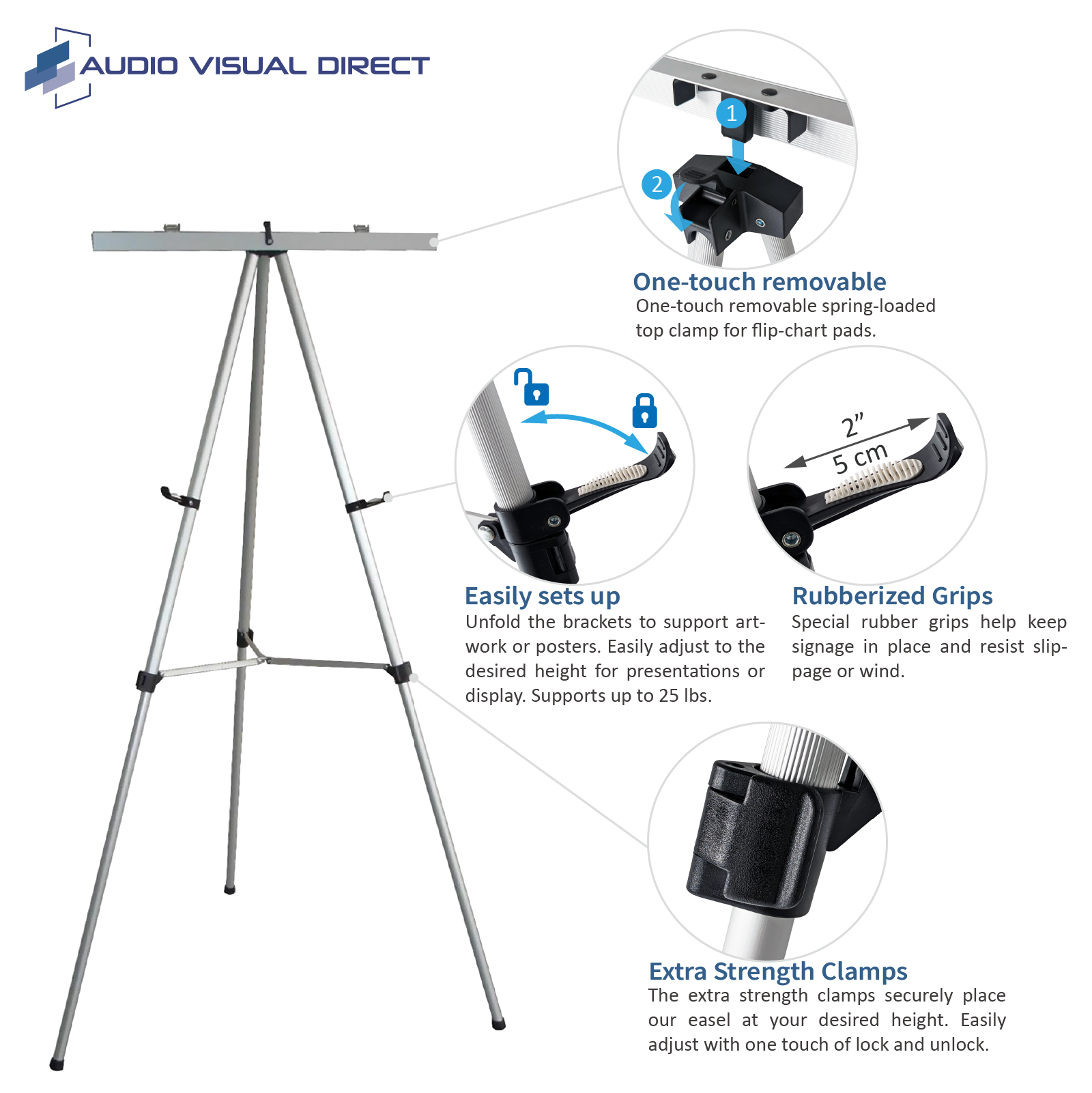 AUDIO VISUAL DIRECT

1

2

One-touch removable
One-touch removable spring-loaded top clamp for flip-chart pads.

2"
5 cm

Easily sets up
Unfold the brackets to support artwork or posters. Easily adjust to the desired height for presentations or display. Supports up to 25 lbs.

Rubberized Grips
Special rubber grips help keep signage in place and resist slippage or wind.

Extra Strength Clamps
The extra strength clamps securely place our easel at your desired height. Easily adjust with one touch of lock and unlock.