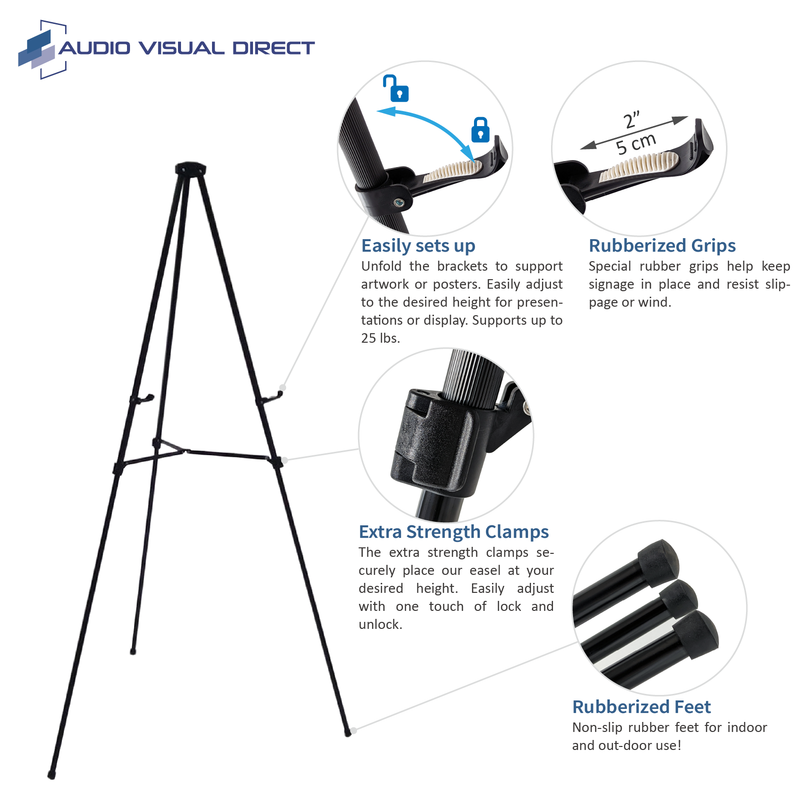 AUDIO VISUAL DIRECT

Easily sets up
Unfold the brackets to support artwork or posters. Easily adjust to the desired height for presentations or display. Supports up to 25 lbs.

2"
5 cm

Rubberized Grips
Special rubber grips help keep signage in place and resist slippage or wind.

Extra Strength Clamps
The extra strength clamps securely place our easel at your desired height. Easily adjust with one touch of lock and unlock.

Rubberized Feet
Non-slip rubber feet for indoor and out-door use!